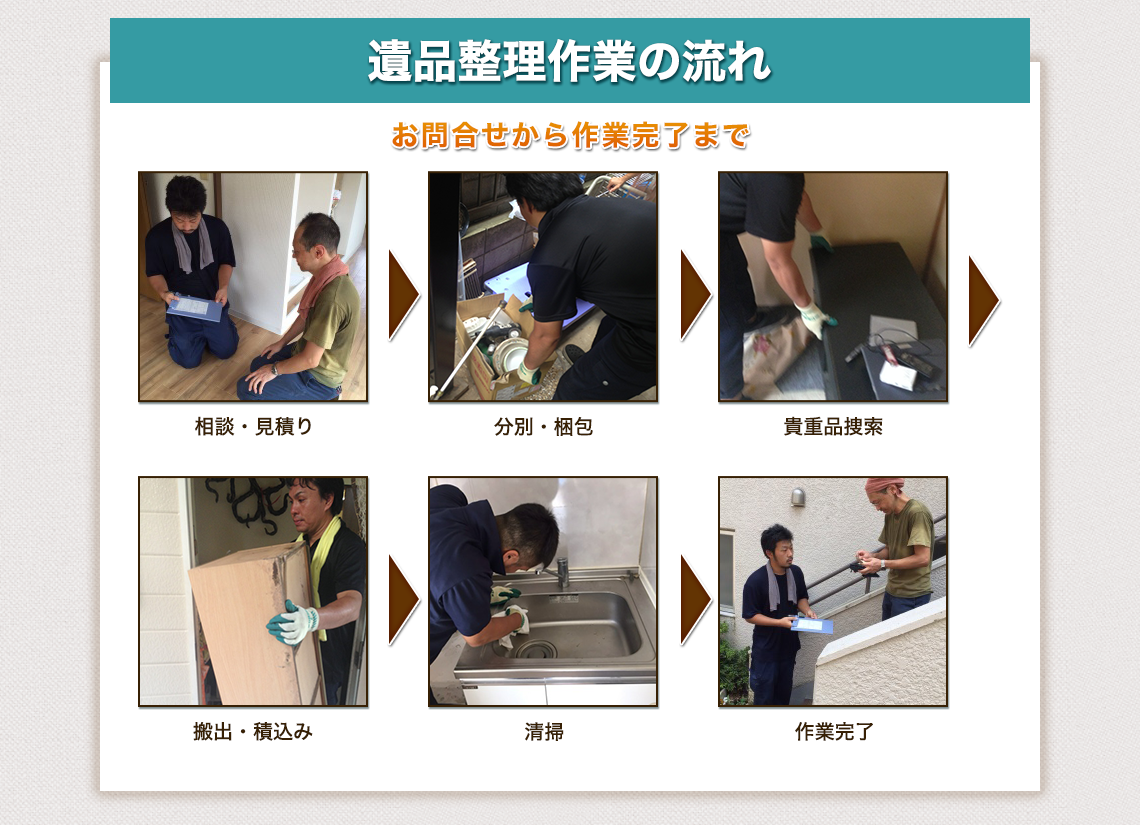 遺品整理作業の流れ

お問合せから作業完了まで

相談・見積り

分別・梱包

貴重品捜索

搬出・積込み

清掃

作業完了